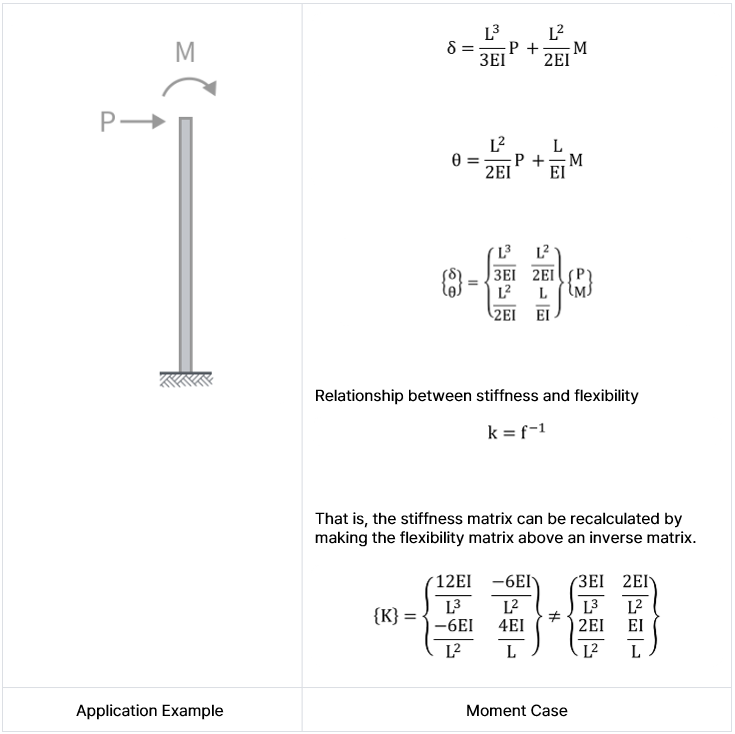 M

P

$\delta = \frac{L^3}{3EI}P + \frac{L^2}{2EI}M$

$\theta = \frac{L^2}{2EI}P + \frac{L}{EI}M$

$\begin{Bmatrix} \delta \\ \theta \end{Bmatrix} = \begin{Bmatrix} \frac{L^3}{3EI} & \frac{L^2}{2EI} \\ \frac{L^2}{2EI} & \frac{L}{EI} \end{Bmatrix} \begin{Bmatrix} P \\ M \end{Bmatrix}$

Relationship between stiffness and flexibility

$k = f^{-1}$

That is, the stiffness matrix can be recalculated by making the flexibility matrix above an inverse matrix.

$\{K\} = \begin{Bmatrix} \frac{12EI}{L^3} & \frac{-6EI}{L^2} \\ \frac{-6EI}{L^2} & \frac{4EI}{L} \end{Bmatrix} \neq \begin{Bmatrix} \frac{3EI}{L^3} & \frac{2EI}{L^2} \\ \frac{2EI}{L^2} & \frac{EI}{L} \end{Bmatrix}$

| Application Example | Moment Case |
|---|---|